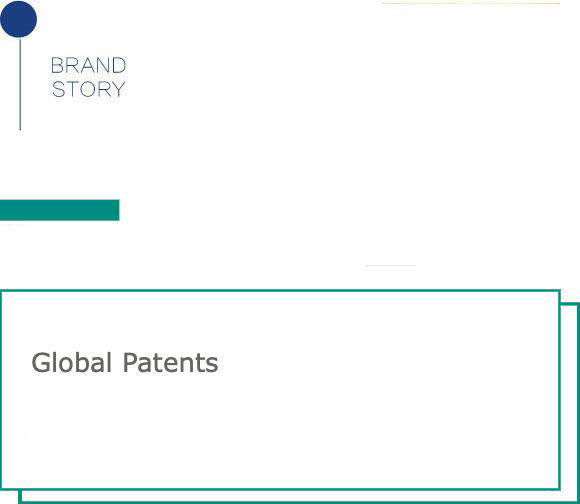 BRAND
STORY

Global Patents